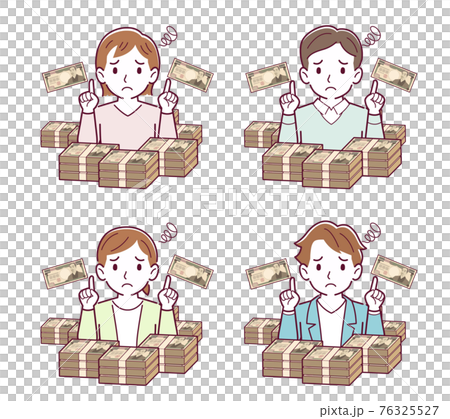 PIXTA

pixta.jp - 76325527