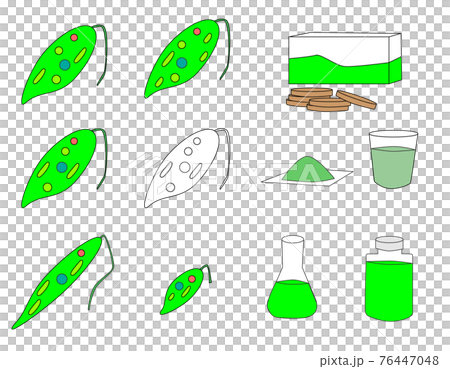 PIXTA

pixta.jp - 76447048