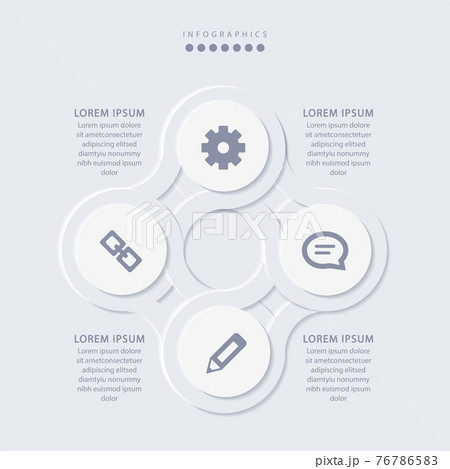 INFOGRAPHICS

LOREM IPSUM
Lorem ipsum dolore sit ametconsectetuer adipiscing elitsed diamtyiu nonummy nibh euismod ipsum dolor

LOREM IPSUM
Lorem ipsum dolore sit ametconsectetuer adipiscing elitsed diamtyiu nonummy nibh euismod ipsum dolor

PIXTA

LOREM IPSUM
Lorem ipsum dolore sit ametconsectetuer adipiscing elitsed diamtyiu nonummy nibh euismod ipsum dolor

LOREM IPSUM
Lorem ipsum dolore sit ametconsectetuer adipiscing elitsed diamtyiu nonummy nibh euismod ipsum dolor

pixta.jp - 76786583