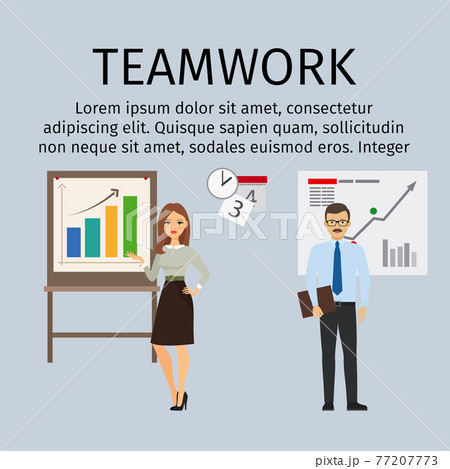 TEAMWORK

Lorem ipsum dolor sit amet, consectetur adipiscing elit. Quisque sapien quam, sollicitudin non neque sit amet, sodales euismod eros. Integer

4
3

PIXTA

pixta.jp - 77207773