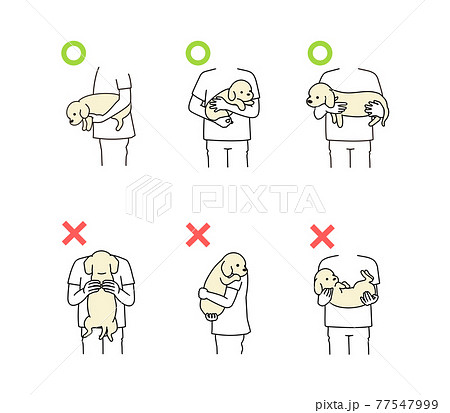 PIXTA

pixta.jp - 77547999