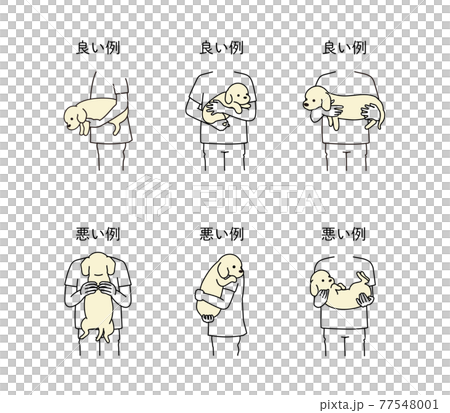 良い例

良い例

良い例

PIXTA

悪い例

悪い例

悪い例

pixta.jp - 77548001