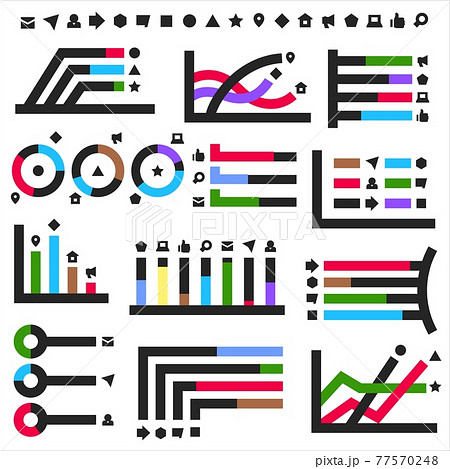 PIXTA

pixta.jp - 77570248