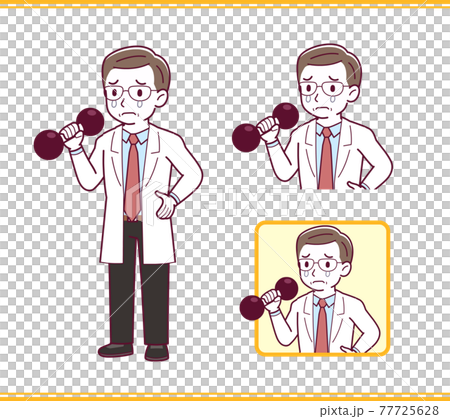 PIXTA

pixta.jp - 77725628