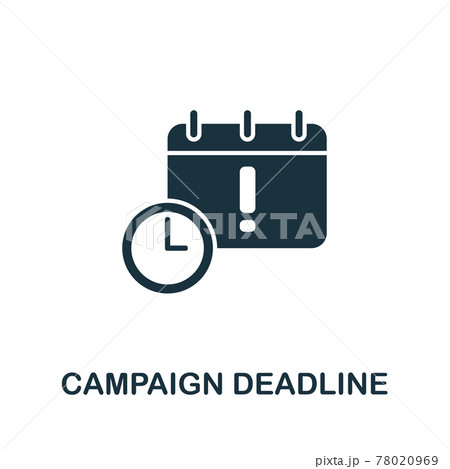 PIXTA

CAMPAIGN DEADLINE

pixta.jp - 78020969