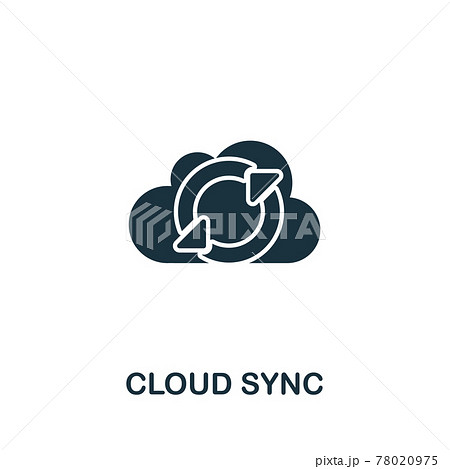 PIXTA

CLOUD SYNC

pixta.jp - 78020975