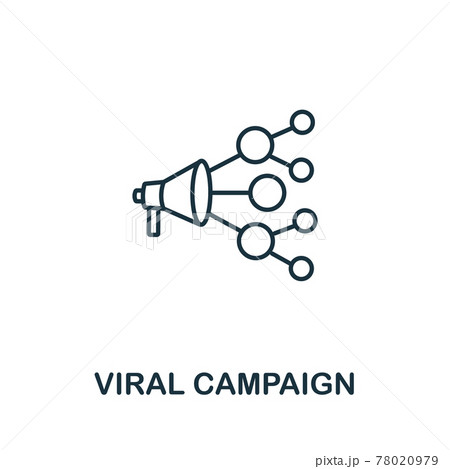 PIXTA

VIRAL CAMPAIGN

pixta.jp - 78020979