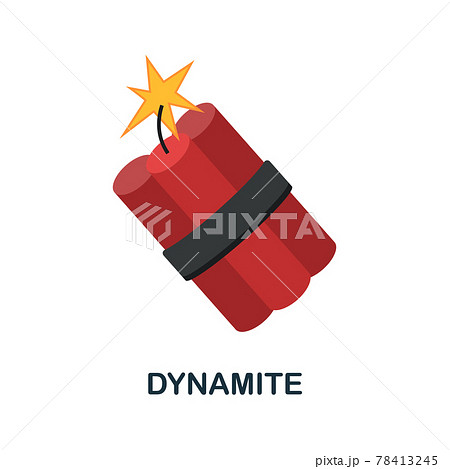 PIXTA

DYNAMITE

pixta.jp - 78413245