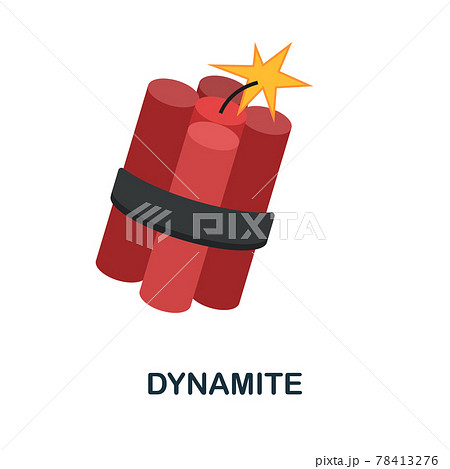 PIXTA

DYNAMITE

pixta.jp - 78413276