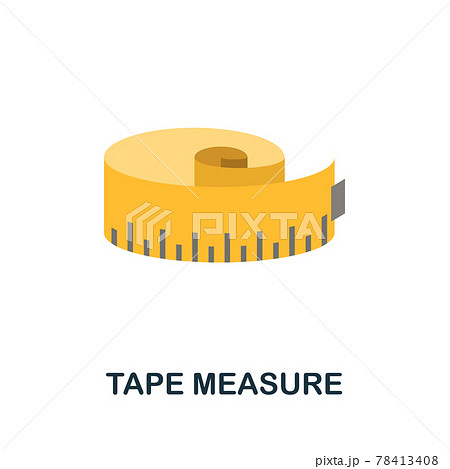 PIXTA

TAPE MEASURE

pixta.jp - 78413408