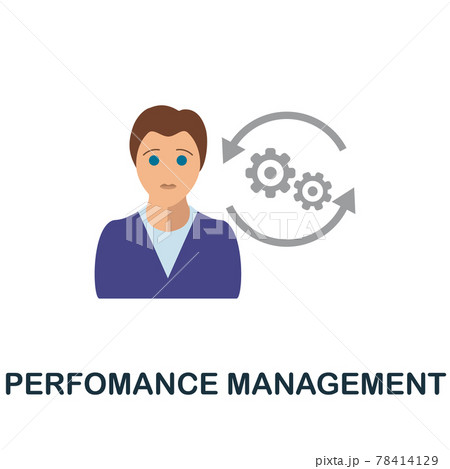 PIXTA

PERFOMANCE MANAGEMENT

pixta.jp - 78414129