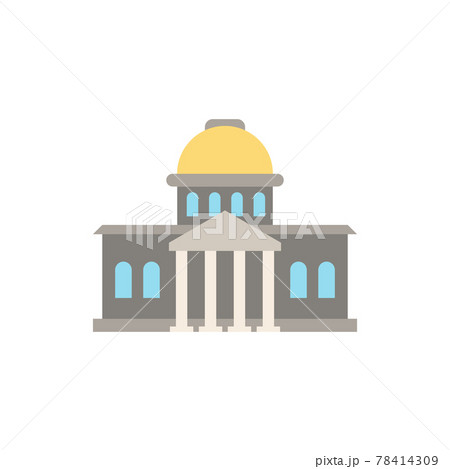 PIXTA

pixta.jp - 78414309