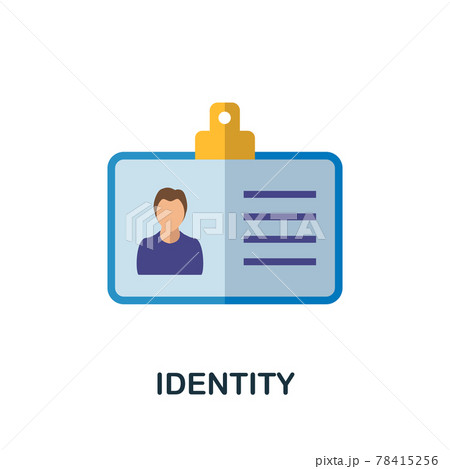 PIXTA

IDENTITY

pixta.jp - 78415256