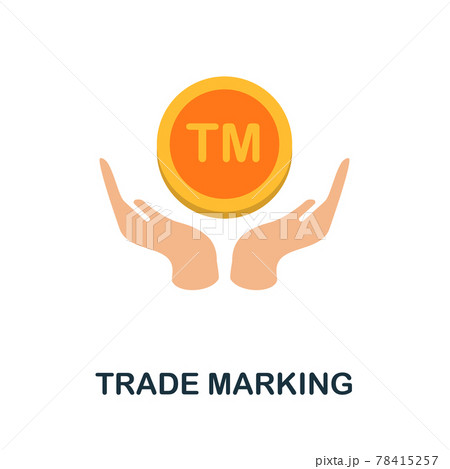 TM

PIXTA

TRADE MARKING

pixta.jp - 78415257