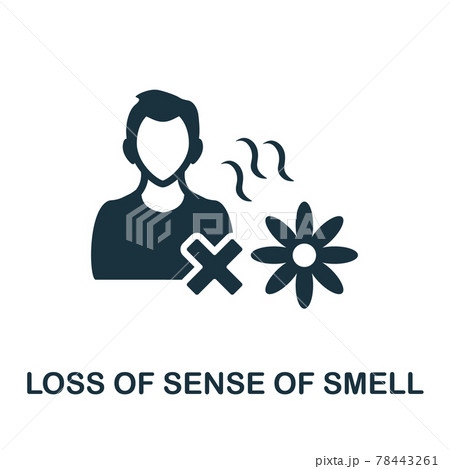 PIXTA

LOSS OF SENSE OF SMELL

pixta.jp - 78443261