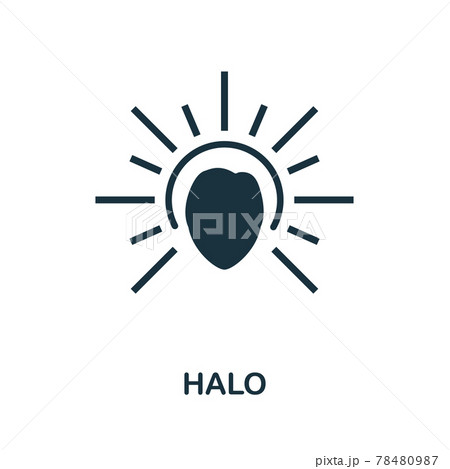 PIXTA

HALO

pixta.jp - 78480987