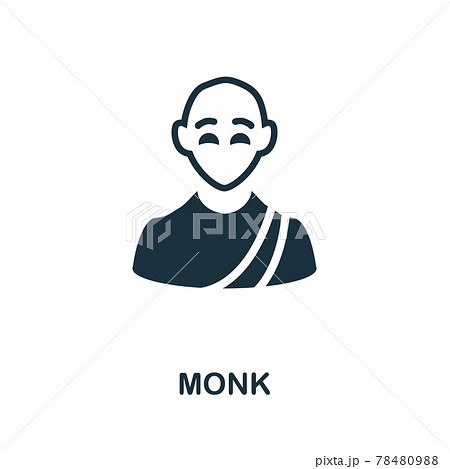 PIXTA

MONK

pixta.jp - 78480988