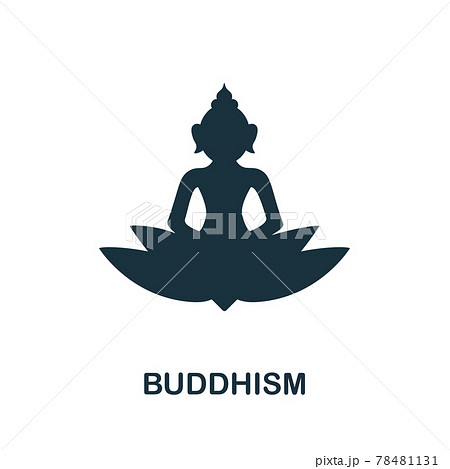 PIXTA

BUDDHISM

pixta.jp - 78481131