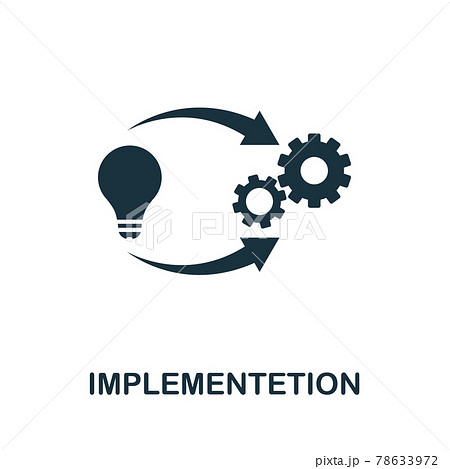 PIXTA

IMPLEMENTETION

pixta.jp - 78633972