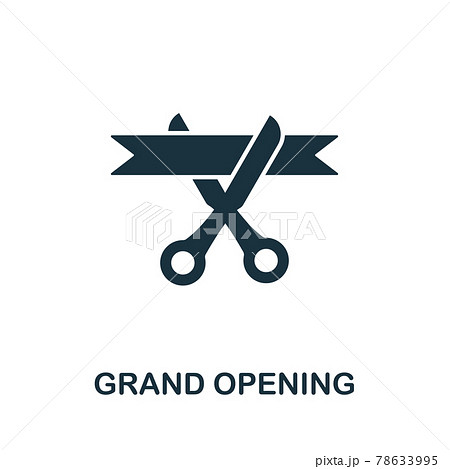 PIXTA

GRAND OPENING

pixta.jp - 78633995