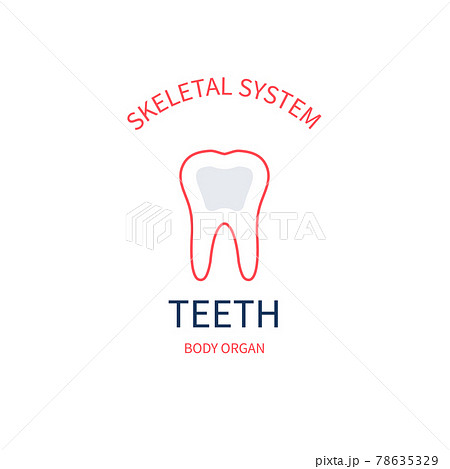 SKELETAL SYSTEM

PIXTA

TEETH

BODY ORGAN

pixta.jp - 78635329