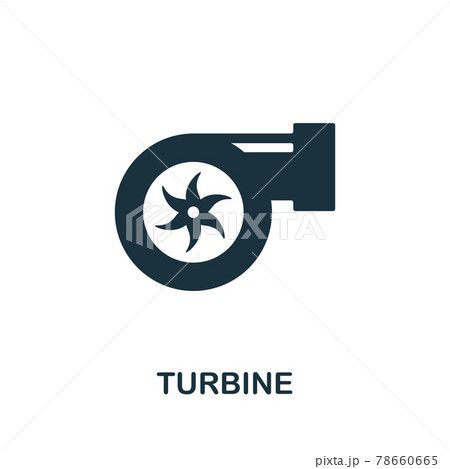 PIXTA

TURBINE

pixta.jp - 78660665