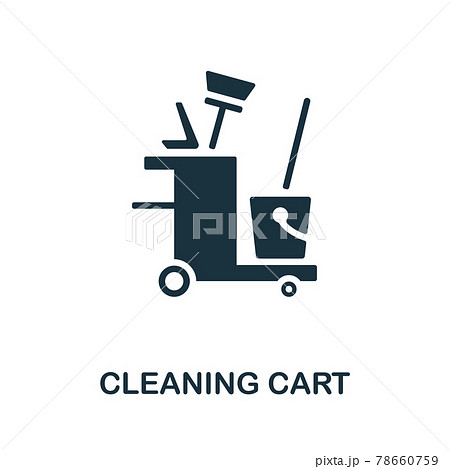 PIXTA

CLEANING CART

pixta.jp - 78660759