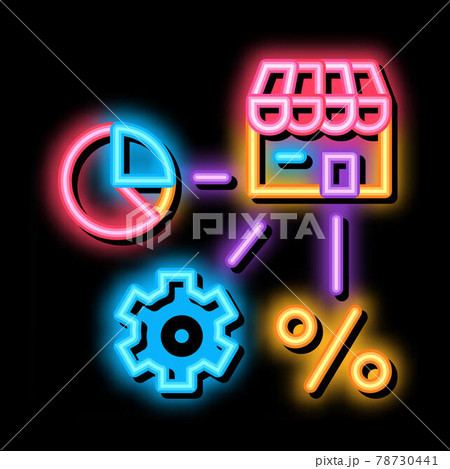 PIXTA

%

pixta.jp - 78730441