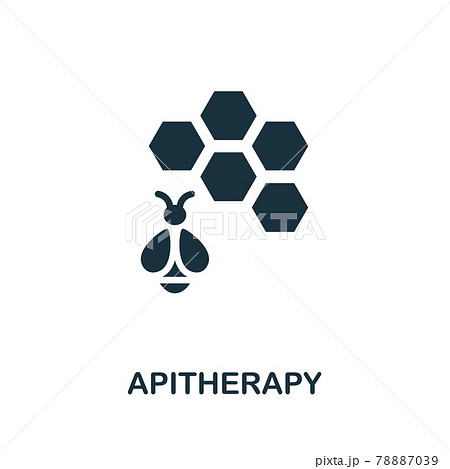 PIXTA

APITHERAPY

pixta.jp - 78887039