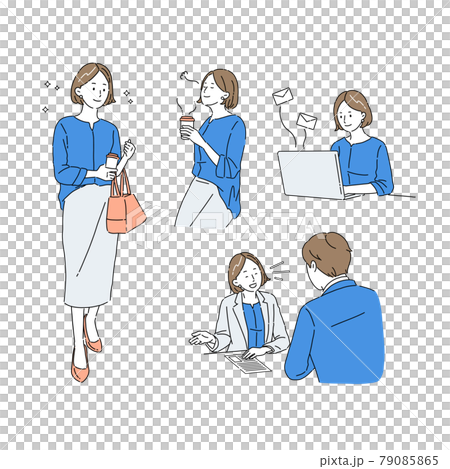 PIXTA

pixta.jp - 79085865