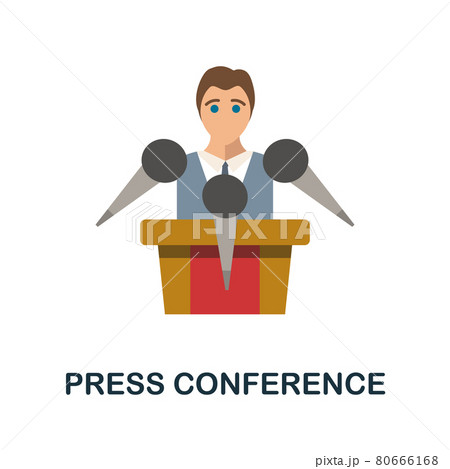 PIXTA

PRESS CONFERENCE

pixta.jp - 80666168