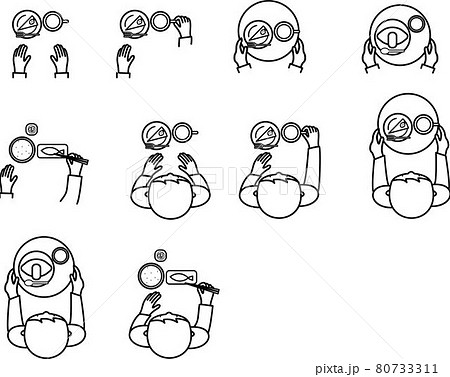 PIXTA

pixta.jp - 80733311