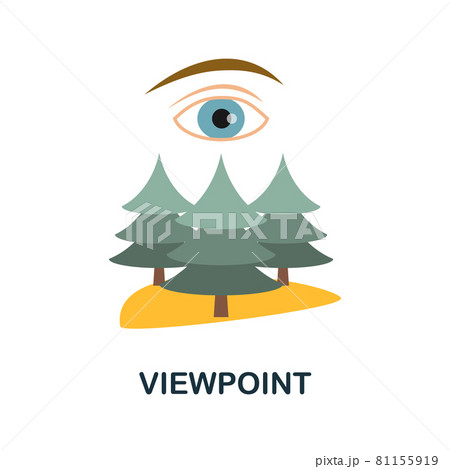 PIXTA

VIEWPOINT

pixta.jp - 81155919