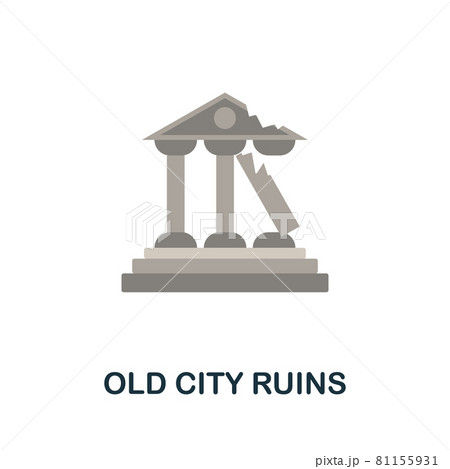 PIXTA

OLD CITY RUINS

pixta.jp - 81155931