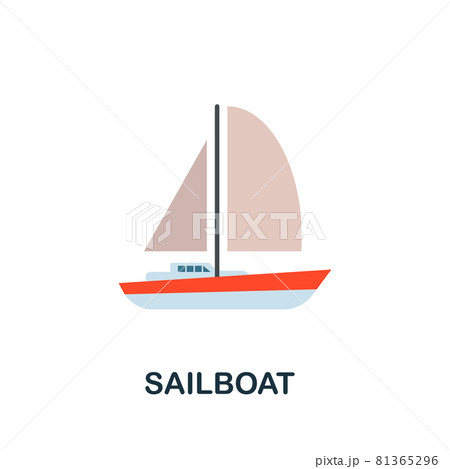 PIXTA

SAILBOAT

pixta.jp - 81365296