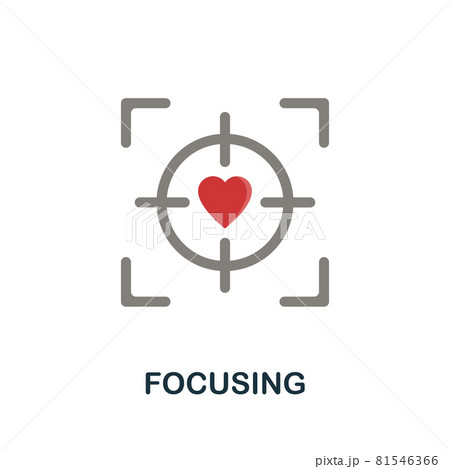 PIXTA

FOCUSING

pixta.jp - 81546366