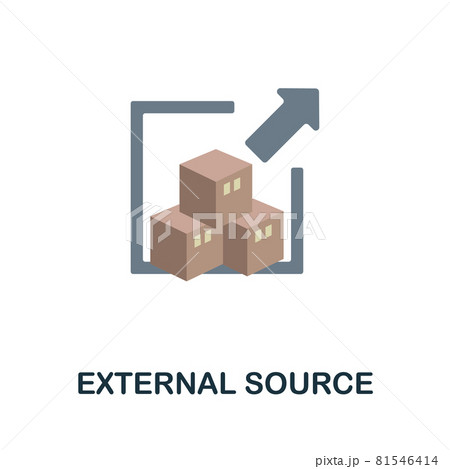 PIXTA

EXTERNAL SOURCE

pixta.jp - 81546414