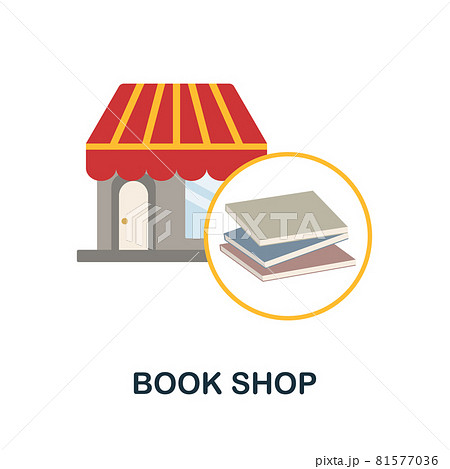 PIXTA

BOOK SHOP

pixta.jp - 81577036