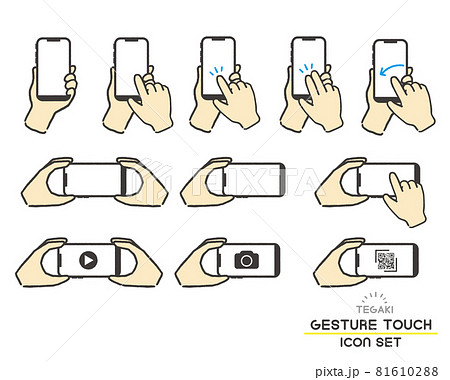 PIXTA

TEGAKI
GESTURE TOUCH
ICON SET

pixta.jp - 81610288