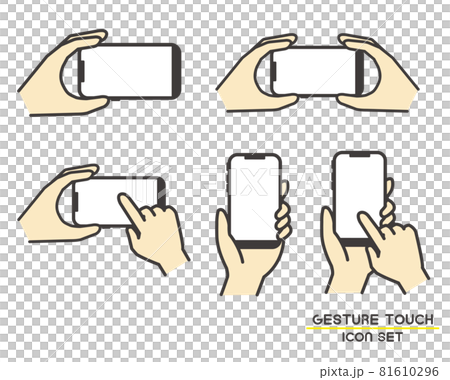 PIXTA

GESTURE TOUCH
ICON SET

pixta.jp - 81610296