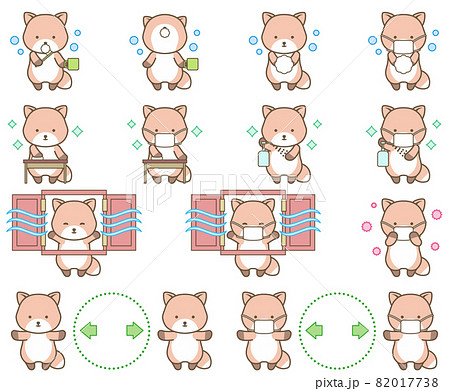 PIXTA

pixta.jp - 82017738