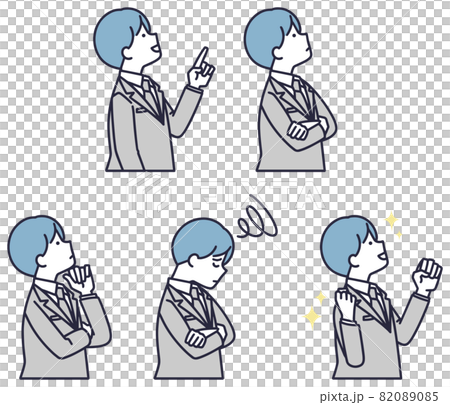 PIXTA

pixta.jp - 82089085