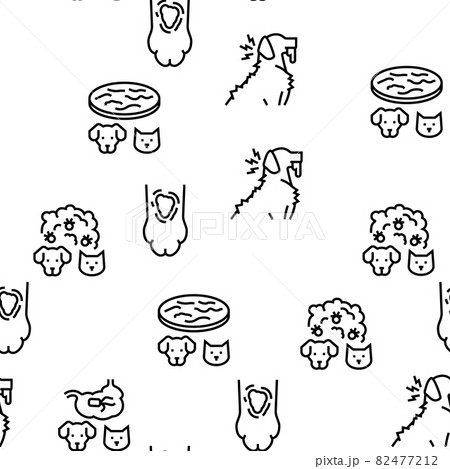 PIXTA

pixta.jp - 82477212