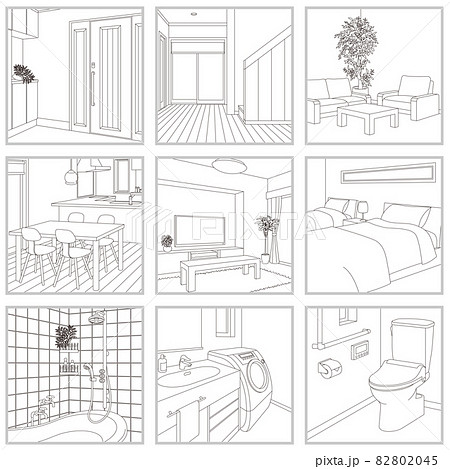 PIXTA

pixta.jp - 82802045