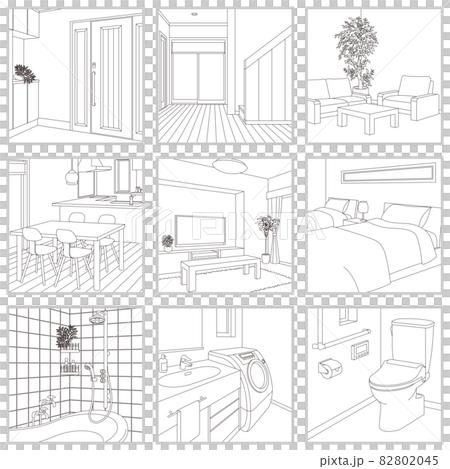 PIXTA

pixta.jp - 82802045