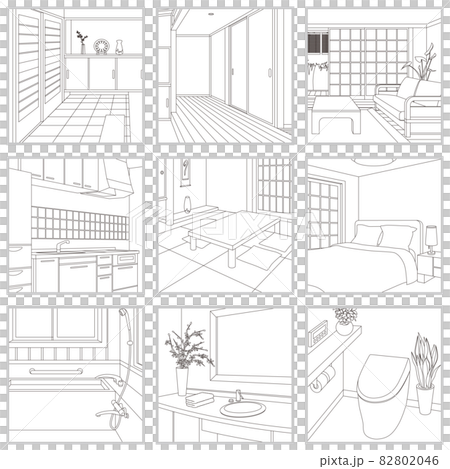 PIXTA

pixta.jp - 82802046