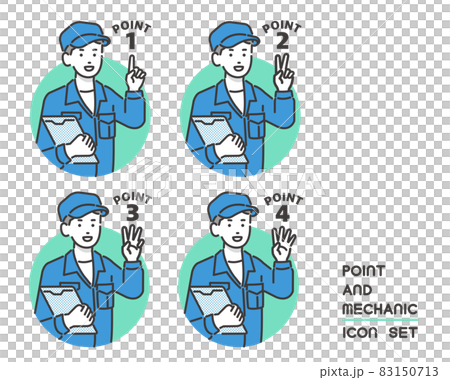 POINT
1

POINT
2

PIXTA

POINT
3

POINT
4

POINT
AND
MECHANIC
ICON SET

pixta.jp - 83150713