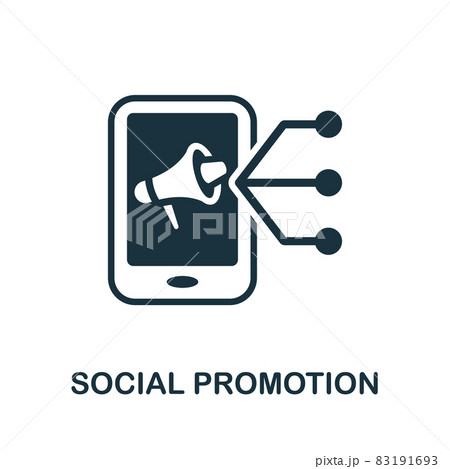 PIXTA

SOCIAL PROMOTION

pixta.jp - 83191693