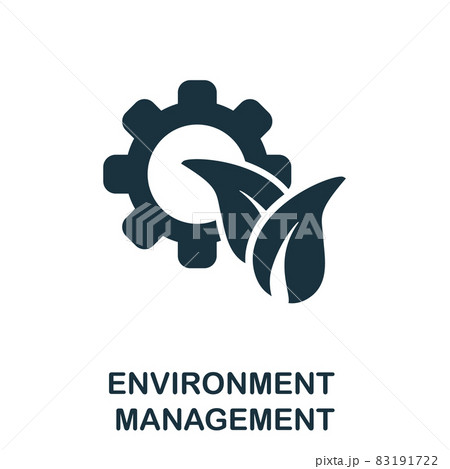 PIXTA

ENVIRONMENT MANAGEMENT

pixta.jp - 83191722