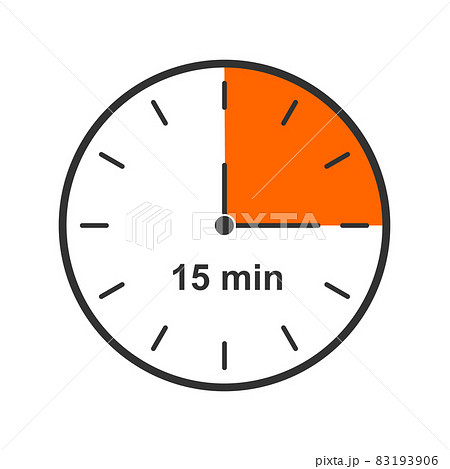 PIXTA

15 min

pixta.jp - 83193906